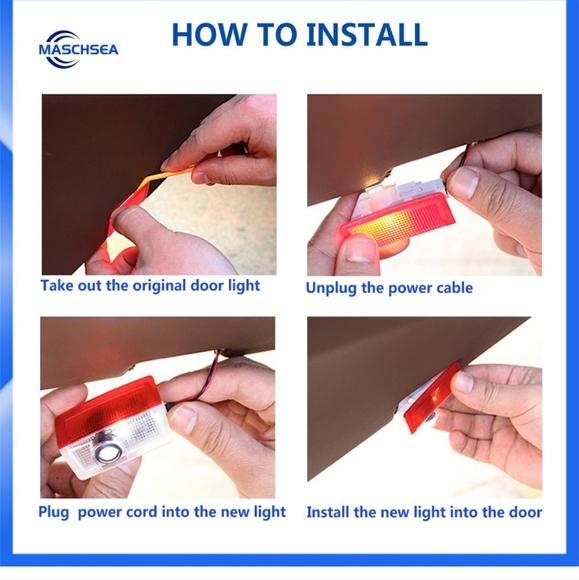 MASCHSEA

HOW TO INSTALL

Take out the original door light

Unplug the power cable

Plug power cord into the new light

Install the new light into the door